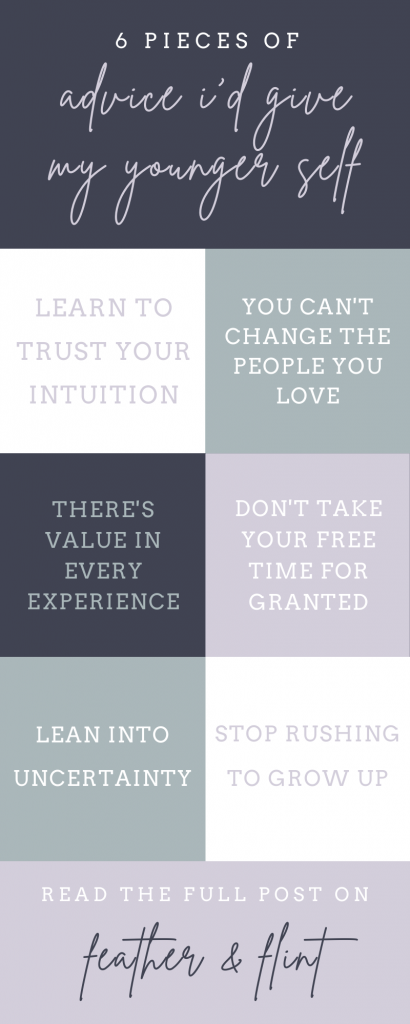 6 PIECES OF
advice i'd give my younger self

LEARN TO TRUST YOUR INTUITION

YOU CAN'T CHANGE THE PEOPLE YOU LOVE

THERE'S VALUE IN EVERY EXPERIENCE

DON'T TAKE YOUR FREE TIME FOR GRANTED

LEAN INTO UNCERTAINTY

STOP RUSHING TO GROW UP

READ THE FULL POST ON
feather & flint